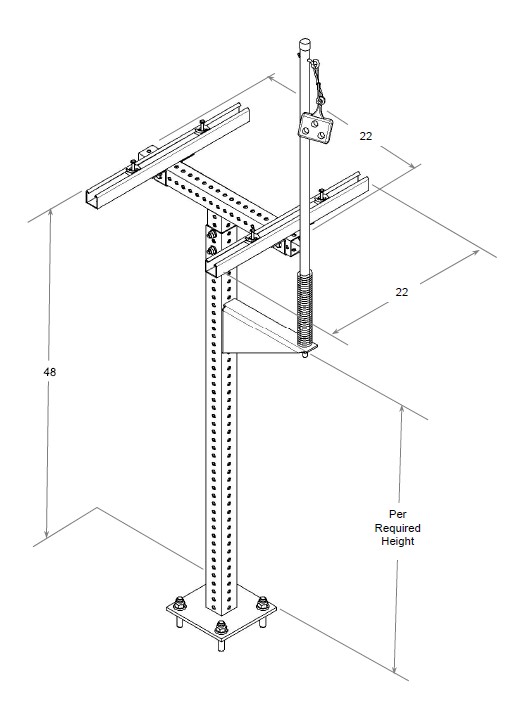 22

22

48

Per
Required
Height